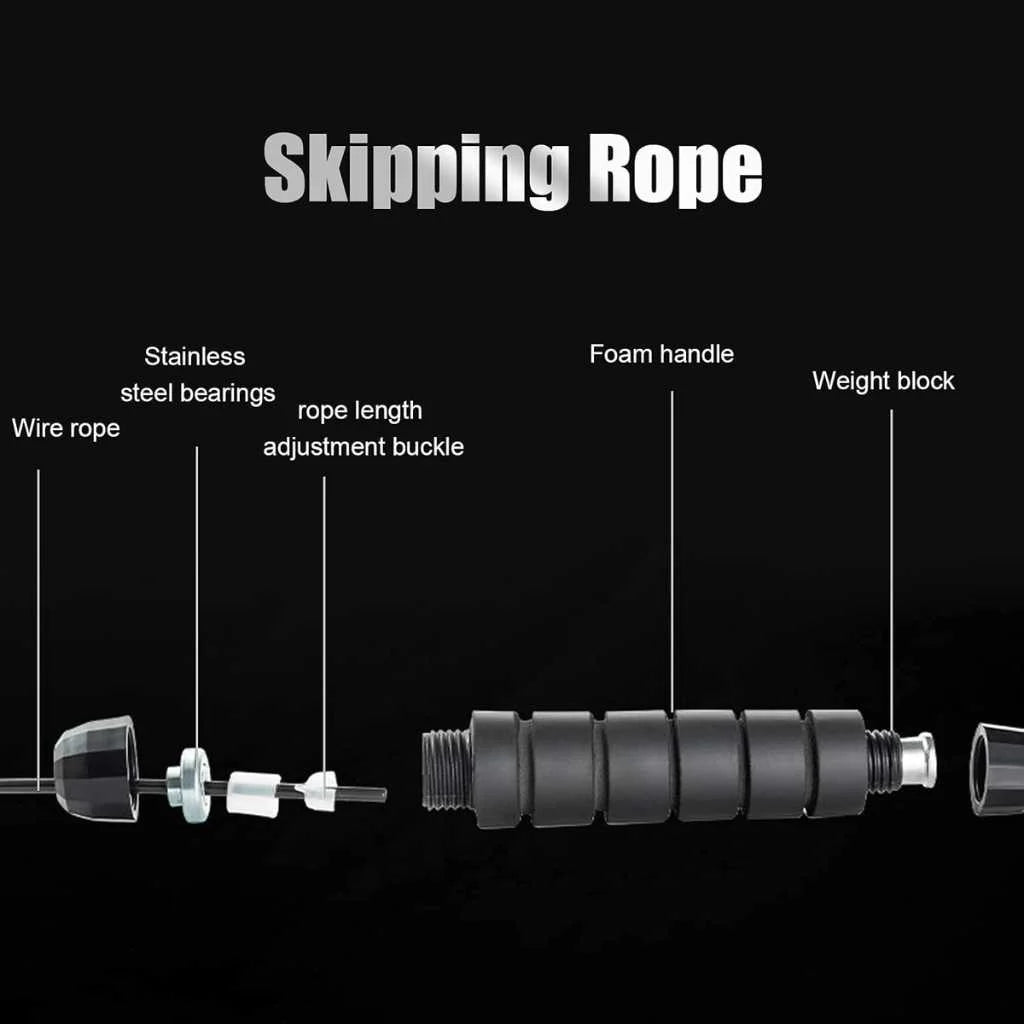 Skipping Rope

Wire rope

Stainless steel bearings

rope length adjustment buckle

Foam handle

Weight block